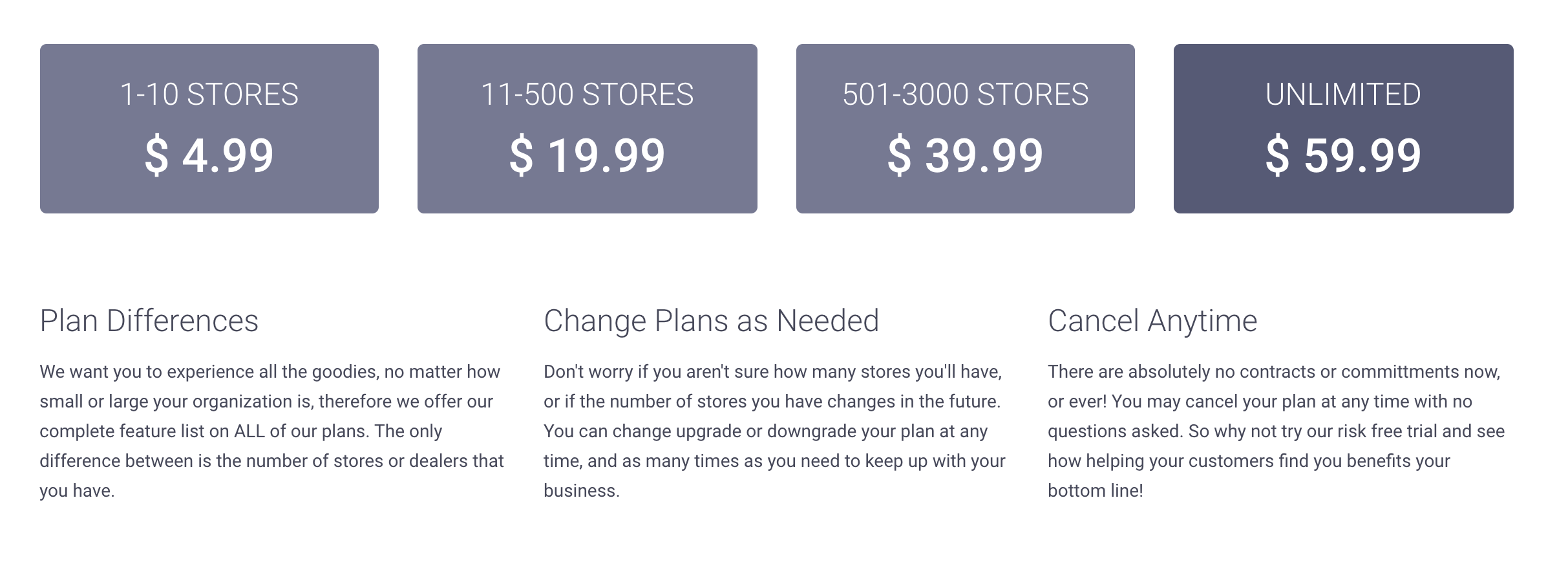 1-10 STORES
$ 4.99

11-500 STORES
$ 19.99

501-3000 STORES
$ 39.99

UNLIMITED
$ 59.99

Plan Differences

We want you to experience all the goodies, no matter how small or large your organization is, therefore we offer our complete feature list on ALL of our plans. The only difference between is the number of stores or dealers that you have.

Change Plans as Needed

Don't worry if you aren't sure how many stores you'll have, or if the number of stores you have changes in the future. You can change upgrade or downgrade your plan at any time, and as many times as you need to keep up with your business.

Cancel Anytime

There are absolutely no contracts or committments now, or ever! You may cancel your plan at any time with no questions asked. So why not try our risk free trial and see how helping your customers find you benefits your bottom line!